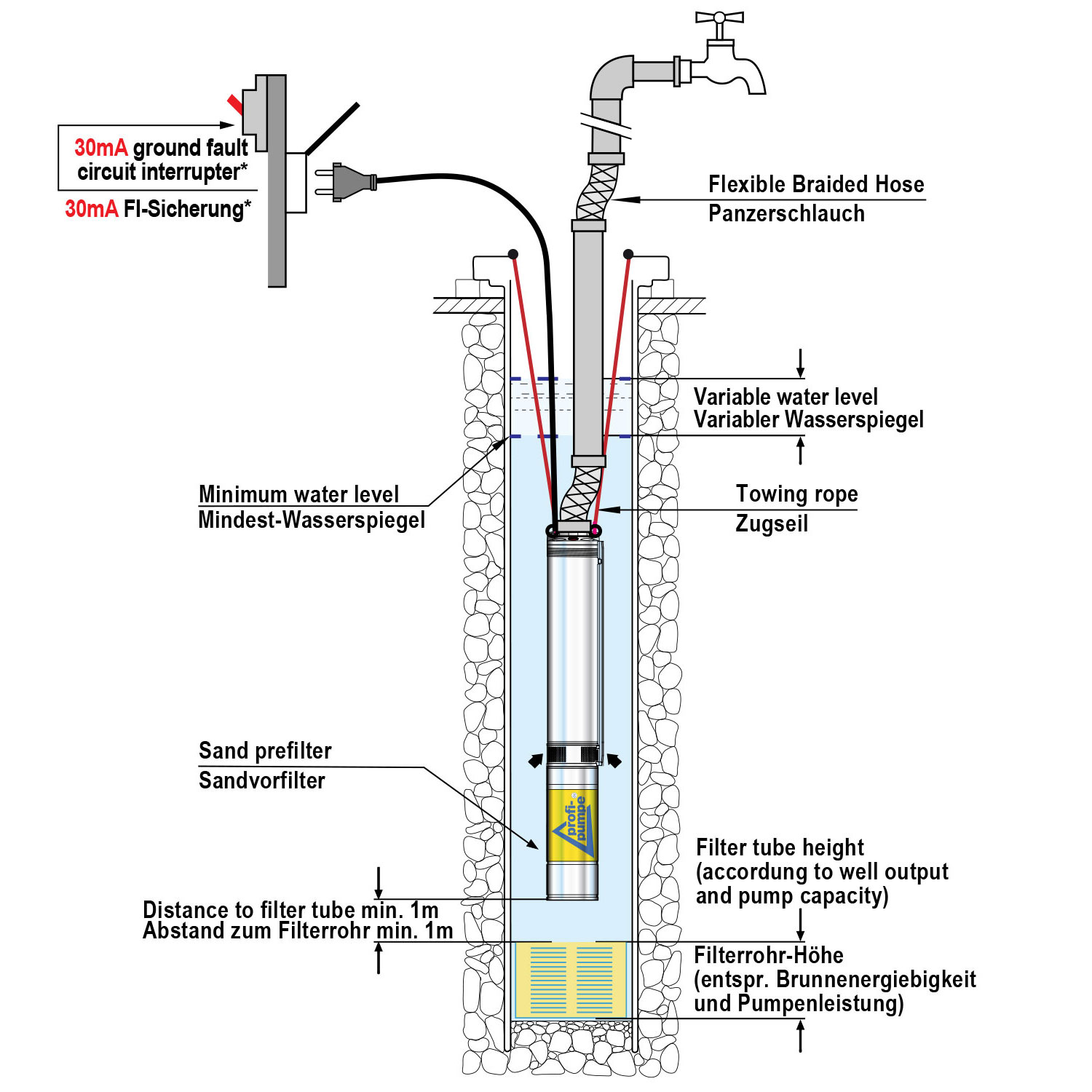 30mA ground fault circuit interrupter*

30mA FI-Sicherung*

Flexible Braided Hose
Panzerschlauch

Variable water level
Variabler Wasserspiegel

Minimum water level
Mindest-Wasserspiegel

Towing rope
Zugseil

Sand prefilter
Sandvorfilter

profi-pumpe

Filter tube height (accordung to well output and pump capacity)

Distance to filter tube min. 1m
Abstand zum Filterrohr min. 1m

Filterrohr-Höhe (entspr. Brunnenergiebigkeit und Pumpenleistung)