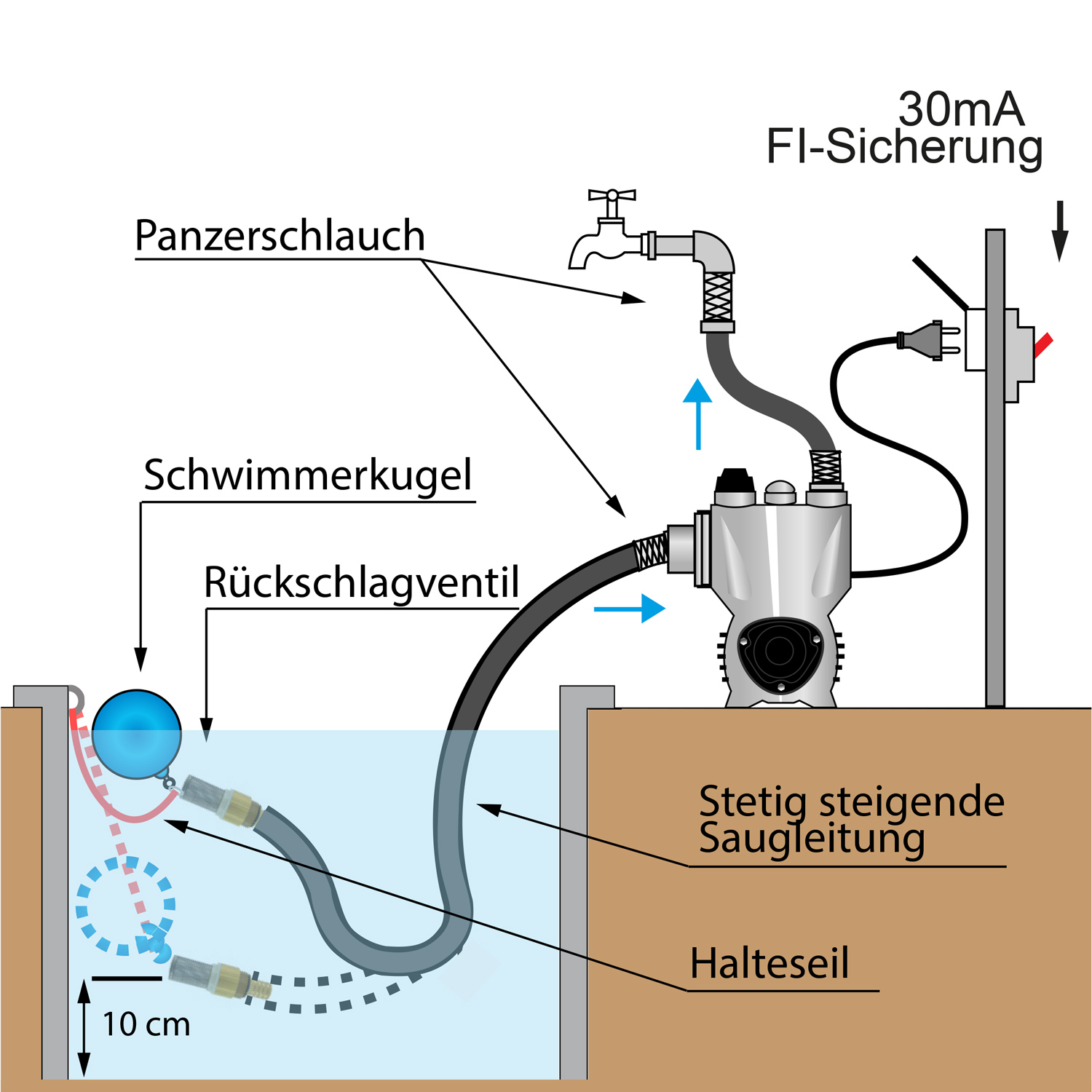 30mA
FI-Sicherung

Panzerschlauch

Schwimmerkugel

Rückschlagventil

Stetig steigende Saugleitung

Halteseil

10 cm