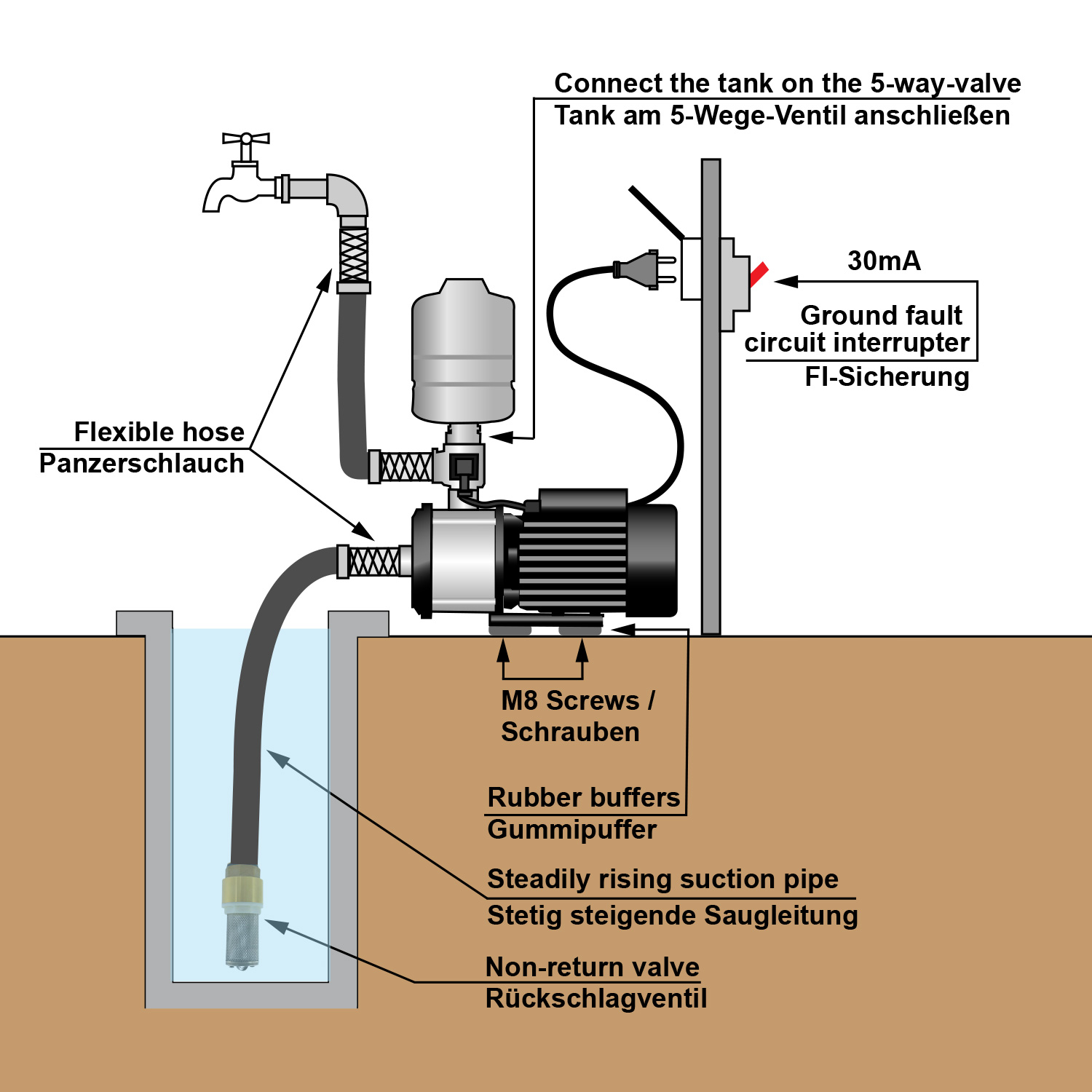 Connect the tank on the 5-way-valve
Tank am 5-Wege-Ventil anschließen

30mA

Ground fault circuit interrupter
FI-Sicherung

Flexible hose
Panzerschlauch

M8 Screws / Schrauben

Rubber buffers
Gummipuffer

Steadily rising suction pipe
Stetig steigende Saugleitung

Non-return valve
Rückschlagventil