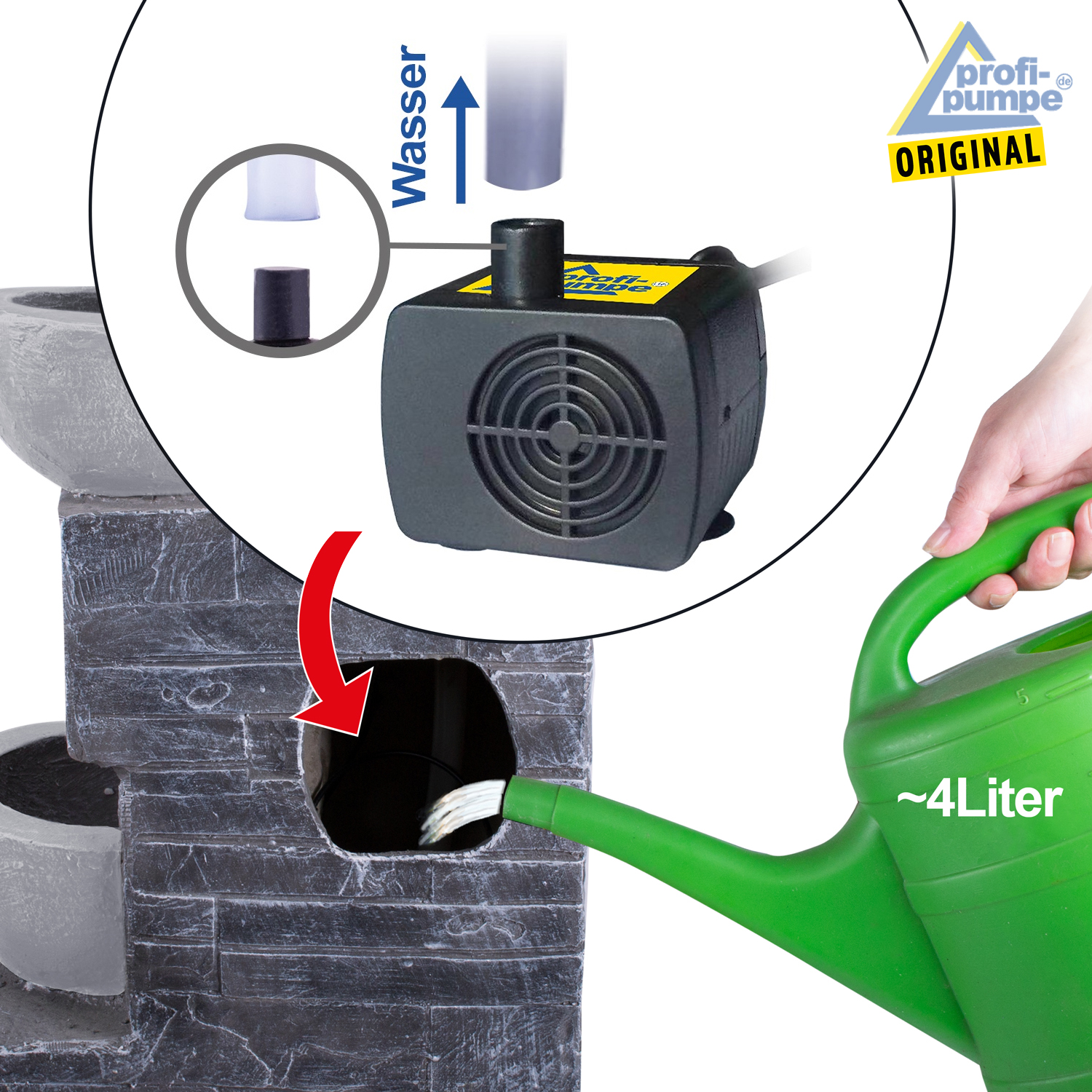 Wasser

profi-pumpe.de
ORIGINAL

profi-pumpe.de

5

~4Liter