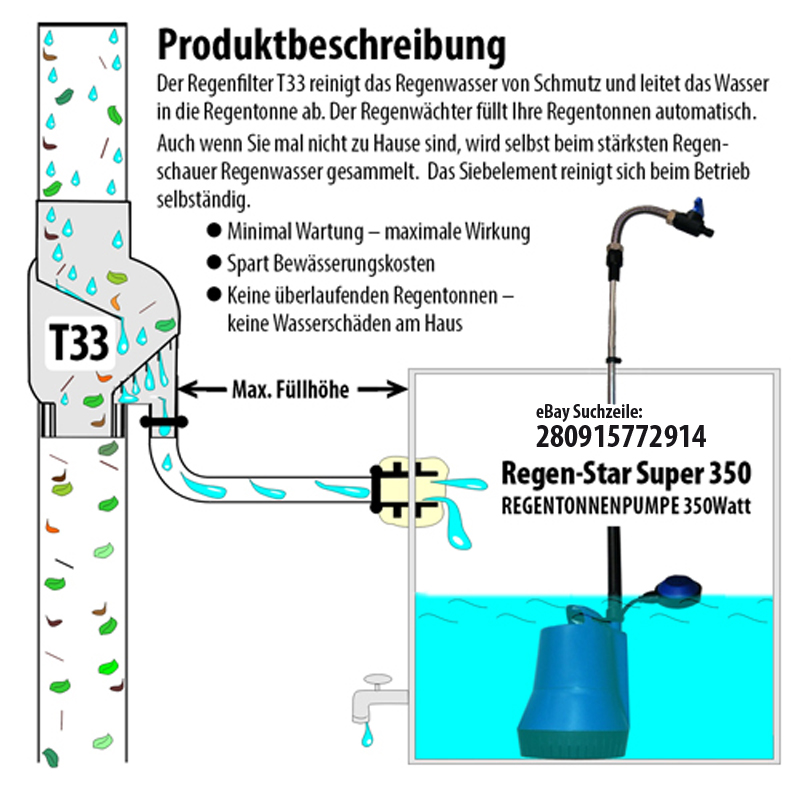 Produktbeschreibung

Der Regenfilter T33 reinigt das Regenwasser von Schmutz und leitet das Wasser in die Regentonne ab. Der Regenwächter füllt Ihre Regentonnen automatisch.

Auch wenn Sie mal nicht zu Hause sind, wird selbst beim stärksten Regenschauer Regenwasser gesammelt. Das Siebelement reinigt sich beim Betrieb selbständig.

● Minimal Wartung – maximale Wirkung
● Spart Bewässerungskosten
● Keine überlaufenden Regentonnen – keine Wasserschäden am Haus

T33

Max. Füllhöhe

eBay Suchzeile:
280915772914

Regen-Star Super 350
REGENTONNENPUMPE 350Watt