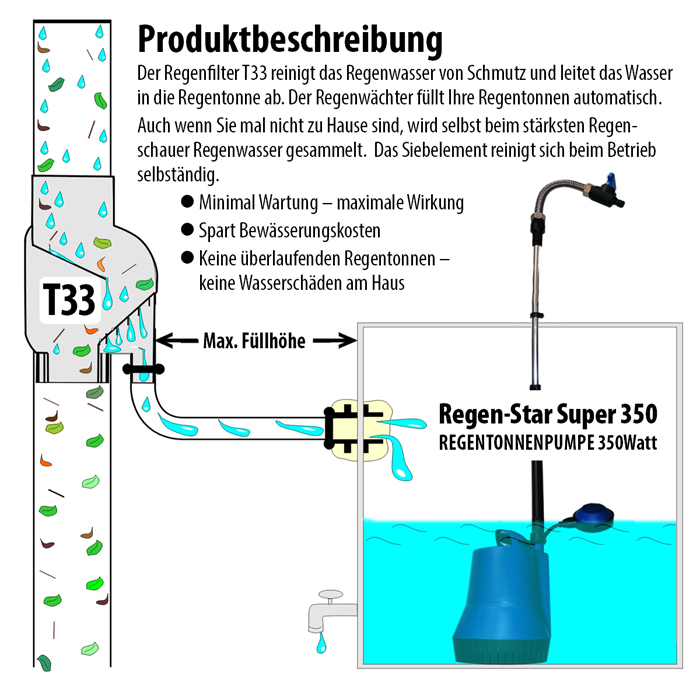 Produktbeschreibung

Der Regenfilter T33 reinigt das Regenwasser von Schmutz und leitet das Wasser in die Regentonne ab. Der Regenwächter füllt Ihre Regentonnen automatisch.

Auch wenn Sie mal nicht zu Hause sind, wird selbst beim stärksten Regenschauer Regenwasser gesammelt. Das Siebelement reinigt sich beim Betrieb selbständig.

● Minimal Wartung – maximale Wirkung
● Spart Bewässerungskosten
● Keine überlaufenden Regentonnen – keine Wasserschäden am Haus

T33

Max. Füllhöhe

Regen-Star Super 350
REGENTONNENPUMPE 350Watt