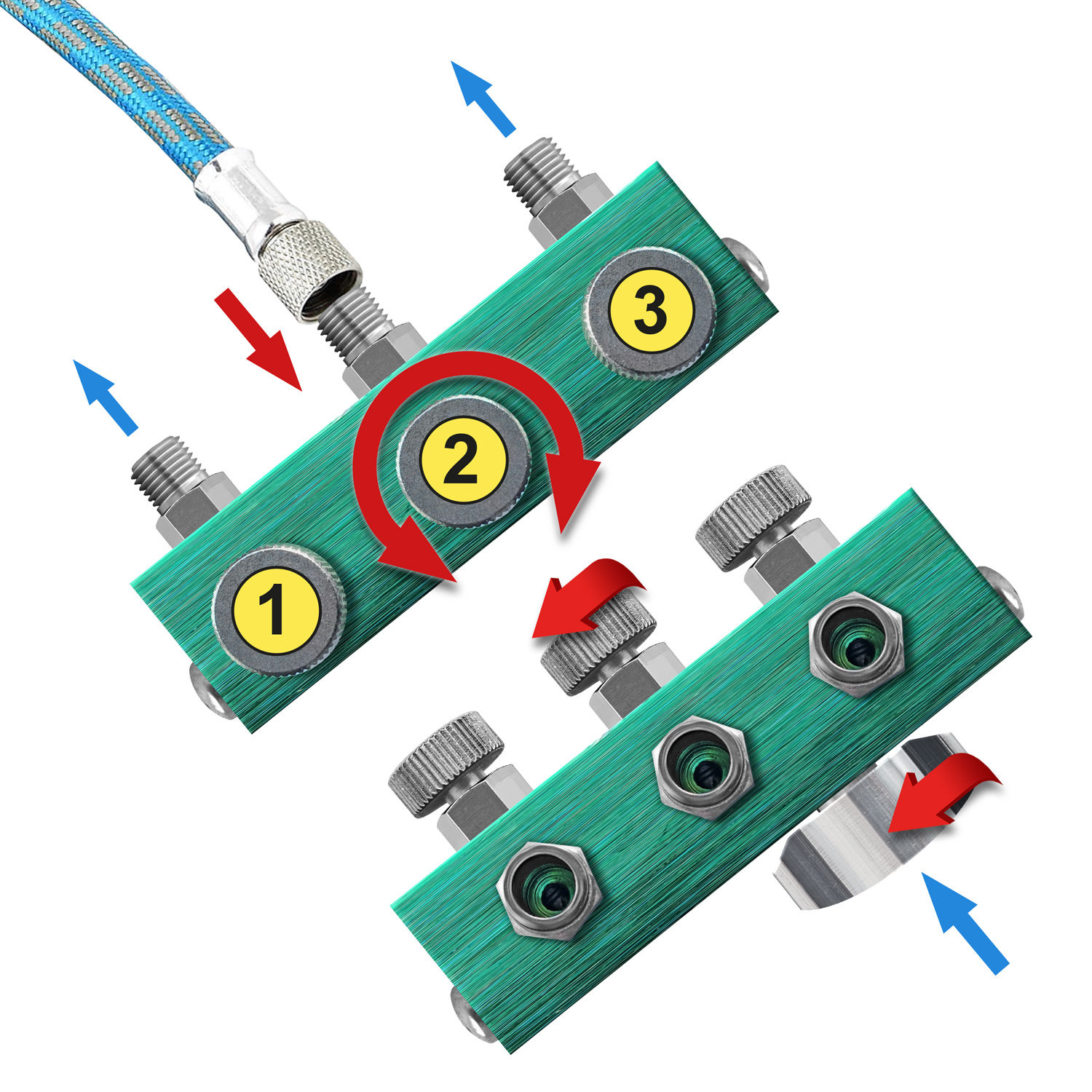 3
2
1