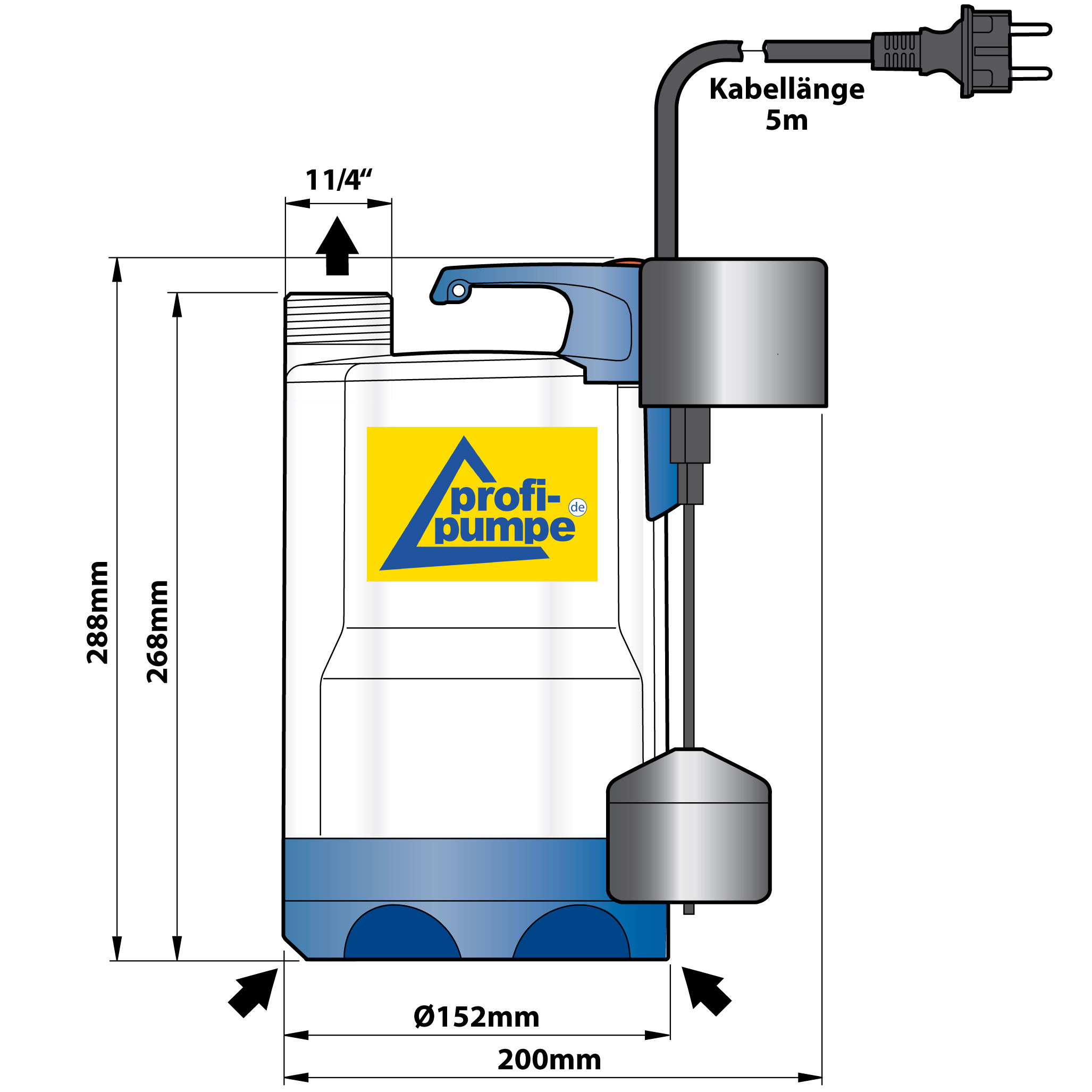 Kabellänge 5m

11/4“

288mm

268mm

profi-pumpe de

Ø152mm

200mm