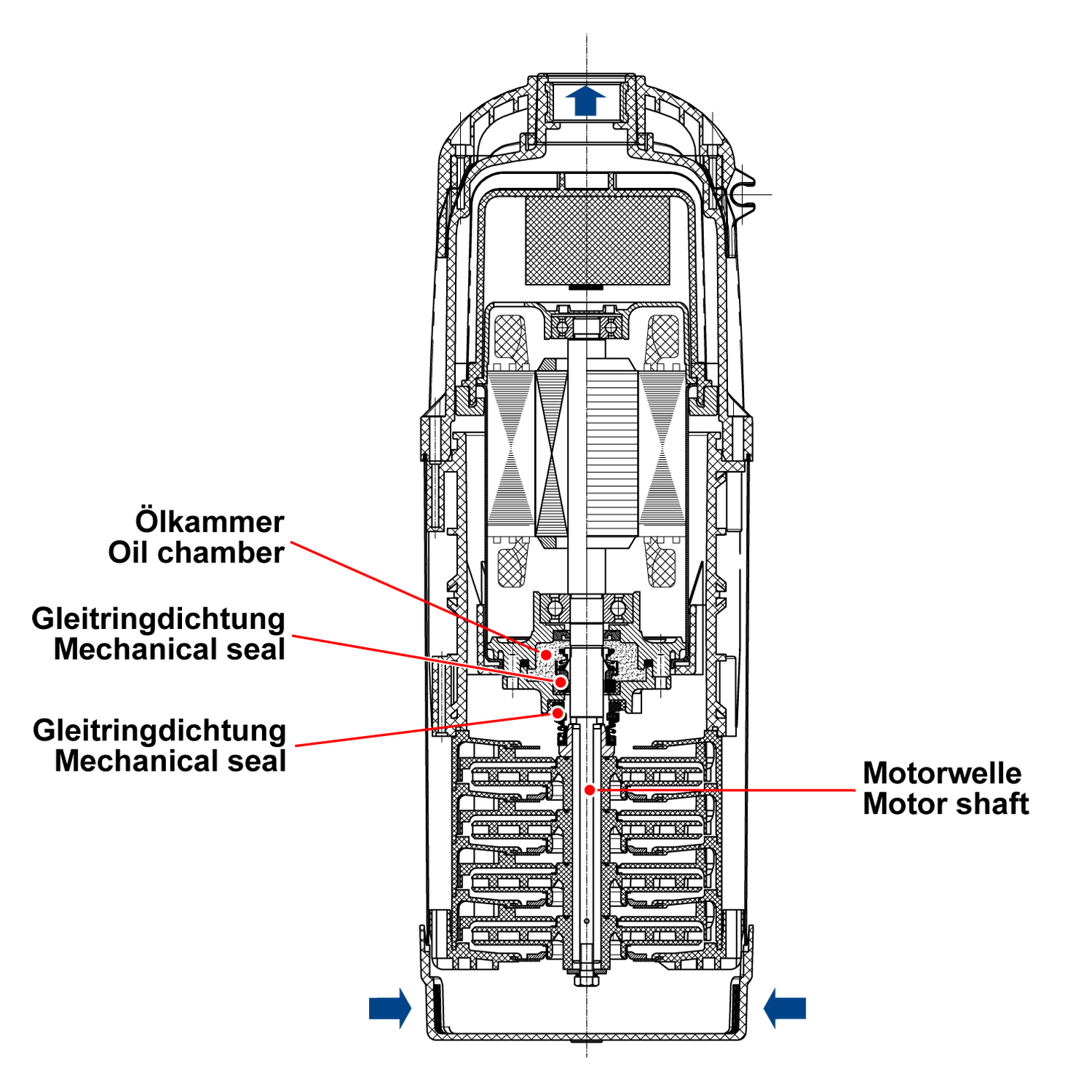 Ölkammer
Oil chamber

Gleitringdichtung
Mechanical seal

Gleitringdichtung
Mechanical seal

Motorwelle
Motor shaft