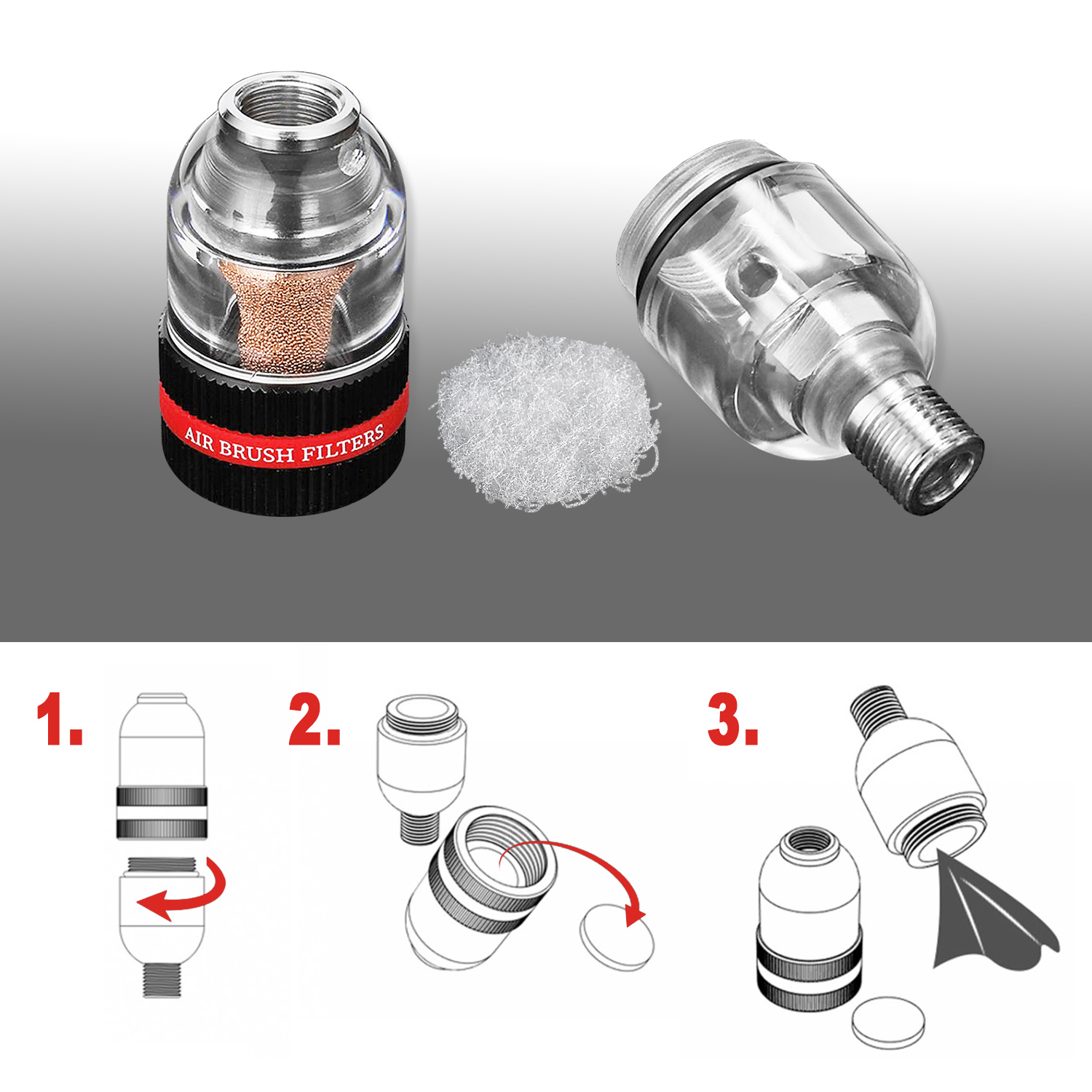 AIR BRUSH FILTERS

1.

2.

3.