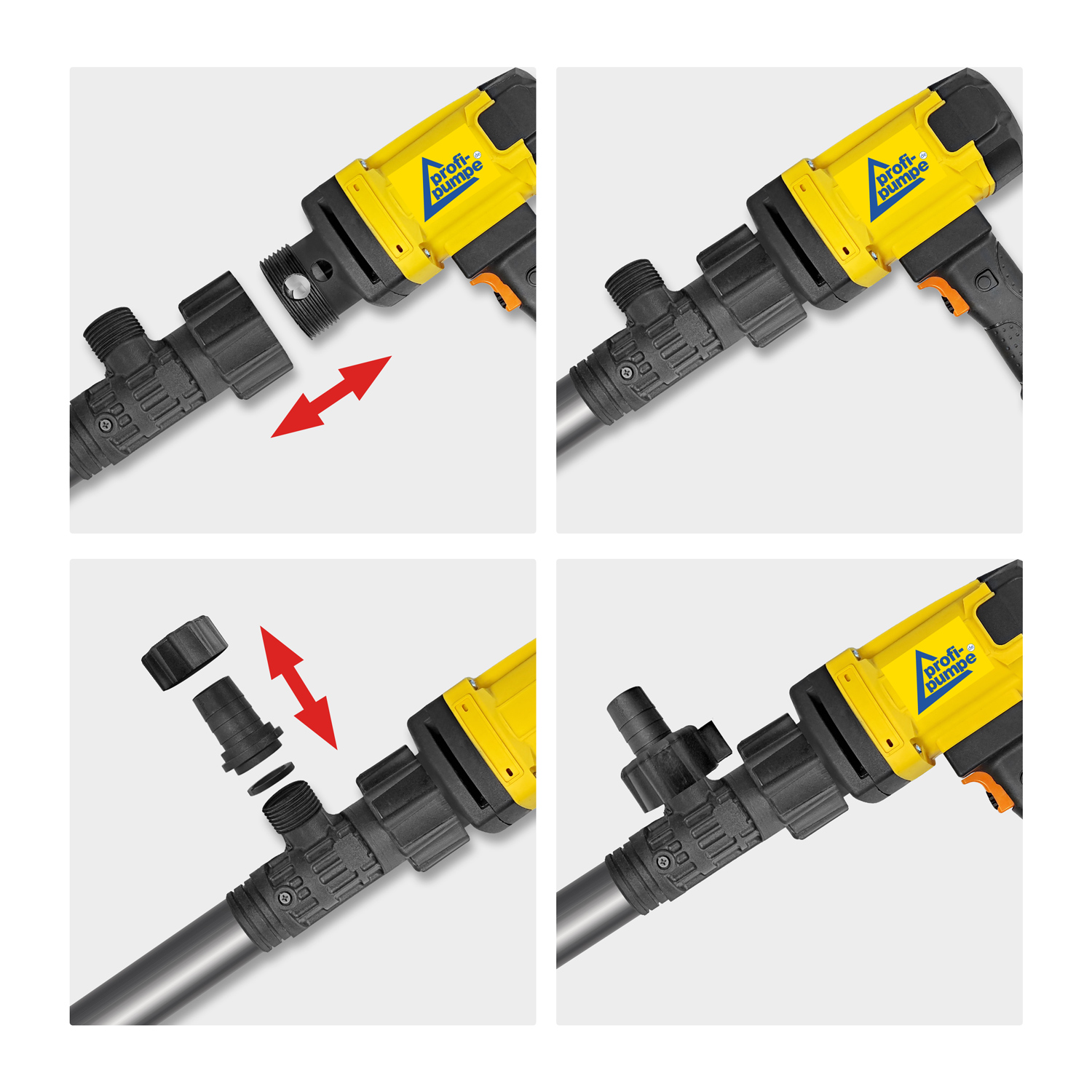 profi-pumpe

profi-pumpe

profi-pumpe